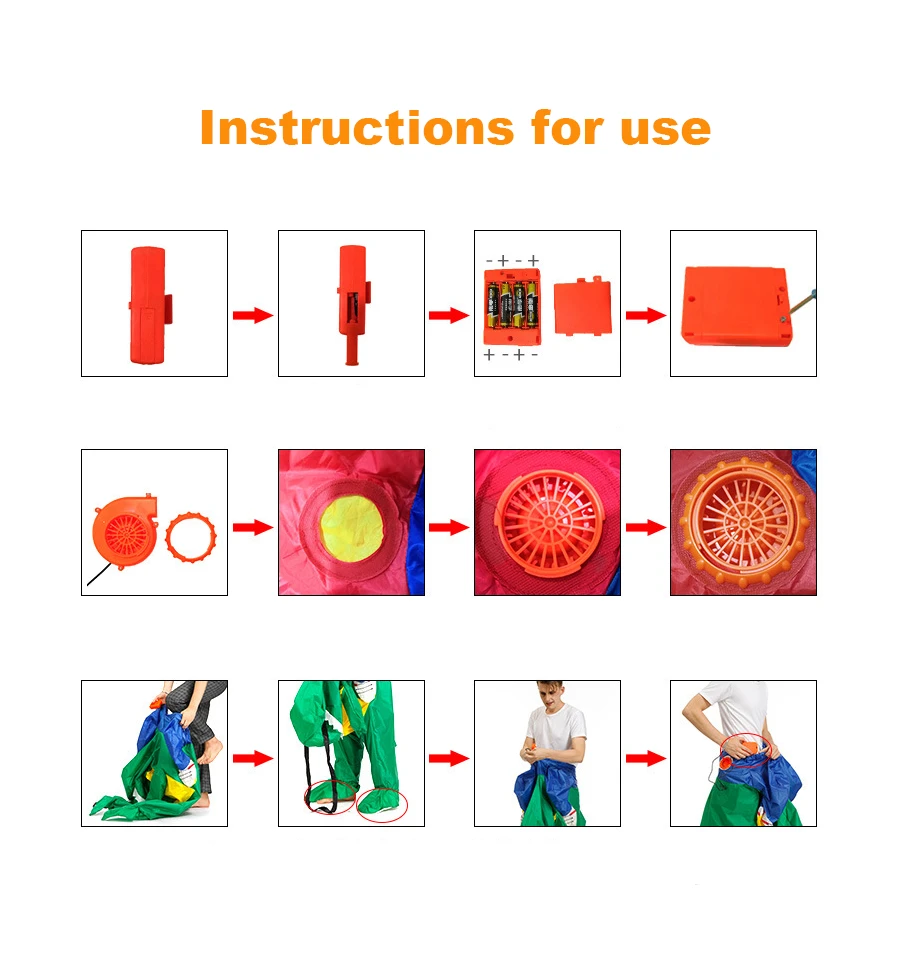 Instructions for use

- + - +

+ - + -